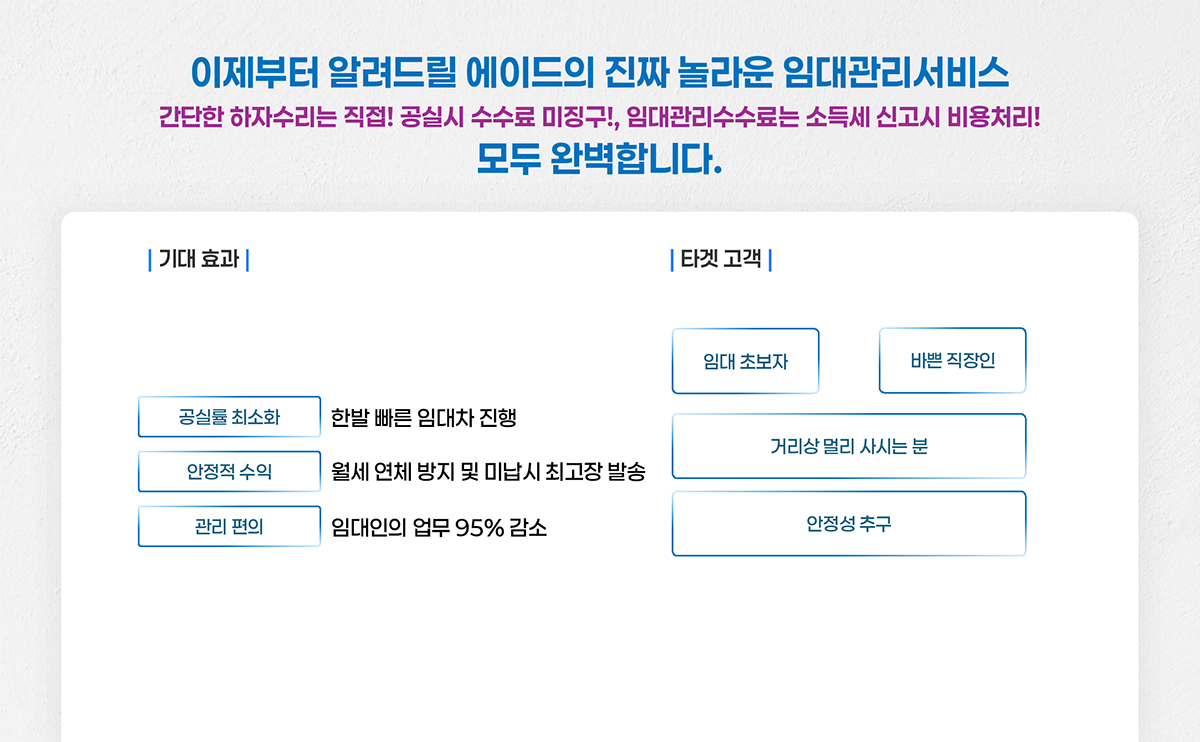 이제부터 알려드릴 에이드의 진짜 놀라운 임대관리서비스

간단한 하자수리는 직접! 공실시 수수료 미징구!, 임대관리수수료는 소득세 신고시 비용처리!

모두 완벽합니다.

| 기대 효과 |

공실률 최소화
한발 빠른 임대차 진행

안정적 수익
월세 연체 방지 및 미납시 최고장 발송

관리 편의
임대인의 업무 95% 감소

| 타겟 고객 |

임대 초보자

바쁜 직장인

거리상 멀리 사시는 분

안정성 추구